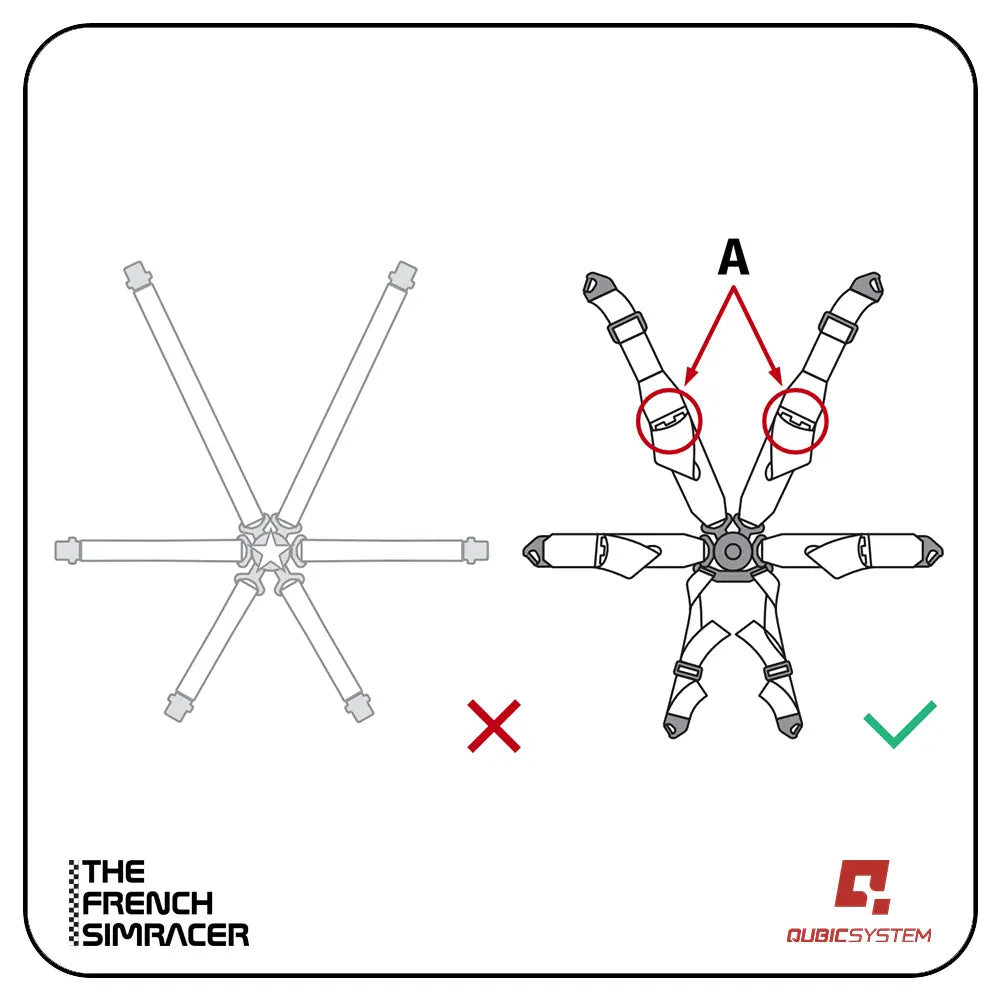 A

THE FRENCH SIMRACER

QUBICSYSTEM