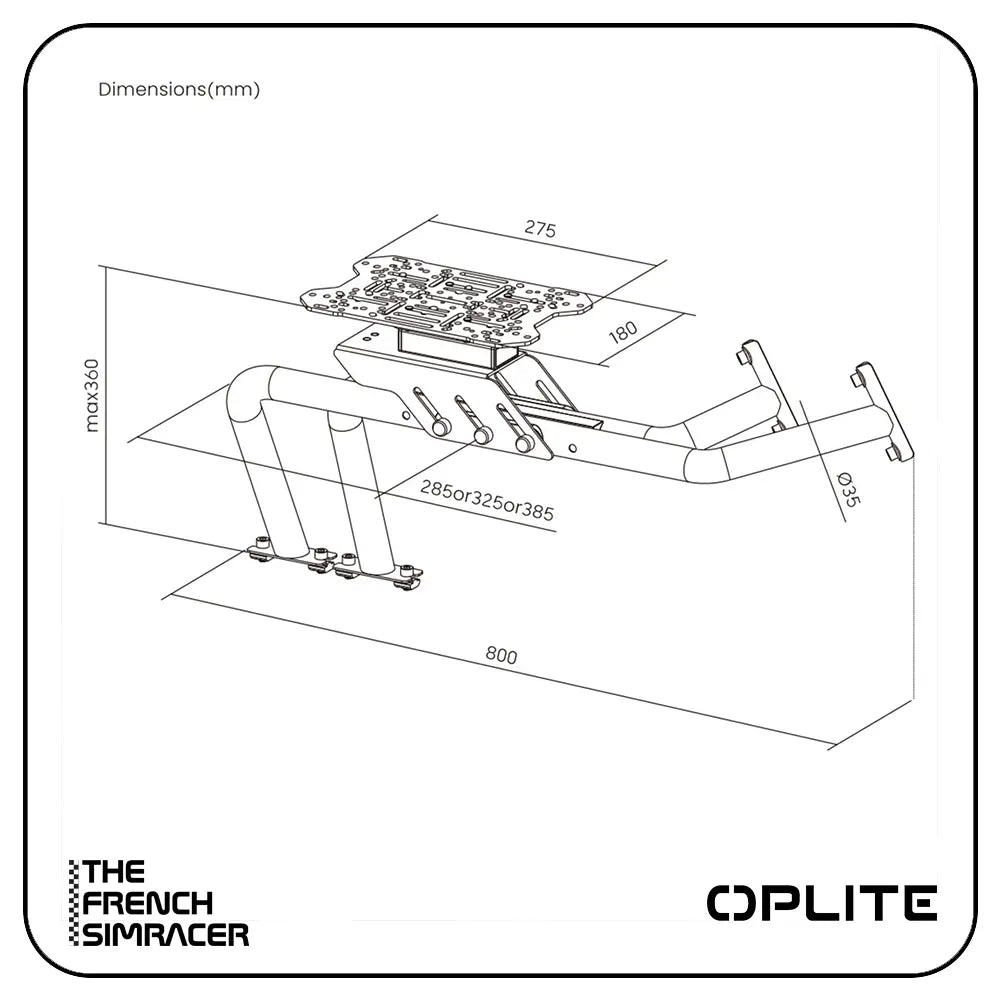 Dimensions(mm)

275

180

max360

285or325or385

Ø35

800

THE
FRENCH
SIMRACER

OPLITE