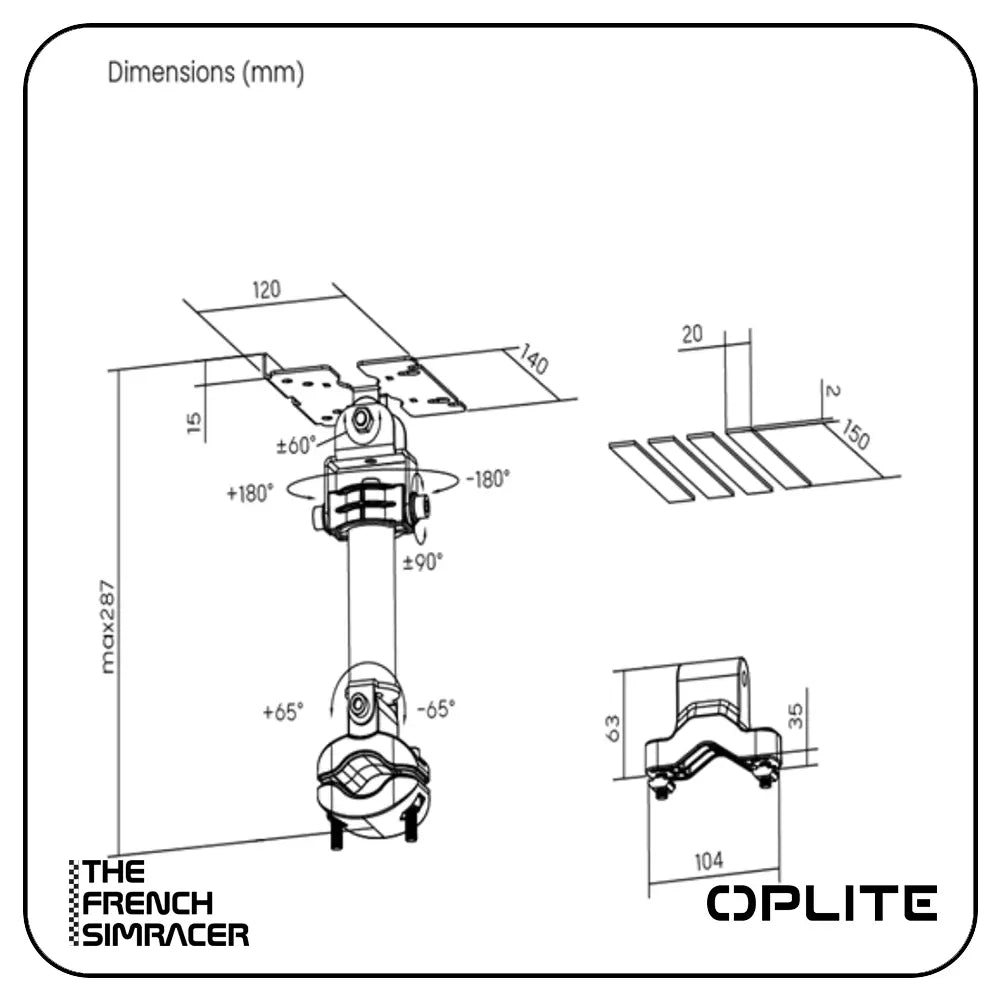 Dimensions (mm)

120

140

15

±60°

+180°

-180°

±90°

max287

+65°

-65°

20

2

150

63

35

104

THE FRENCH SIMRACER

OPLITE