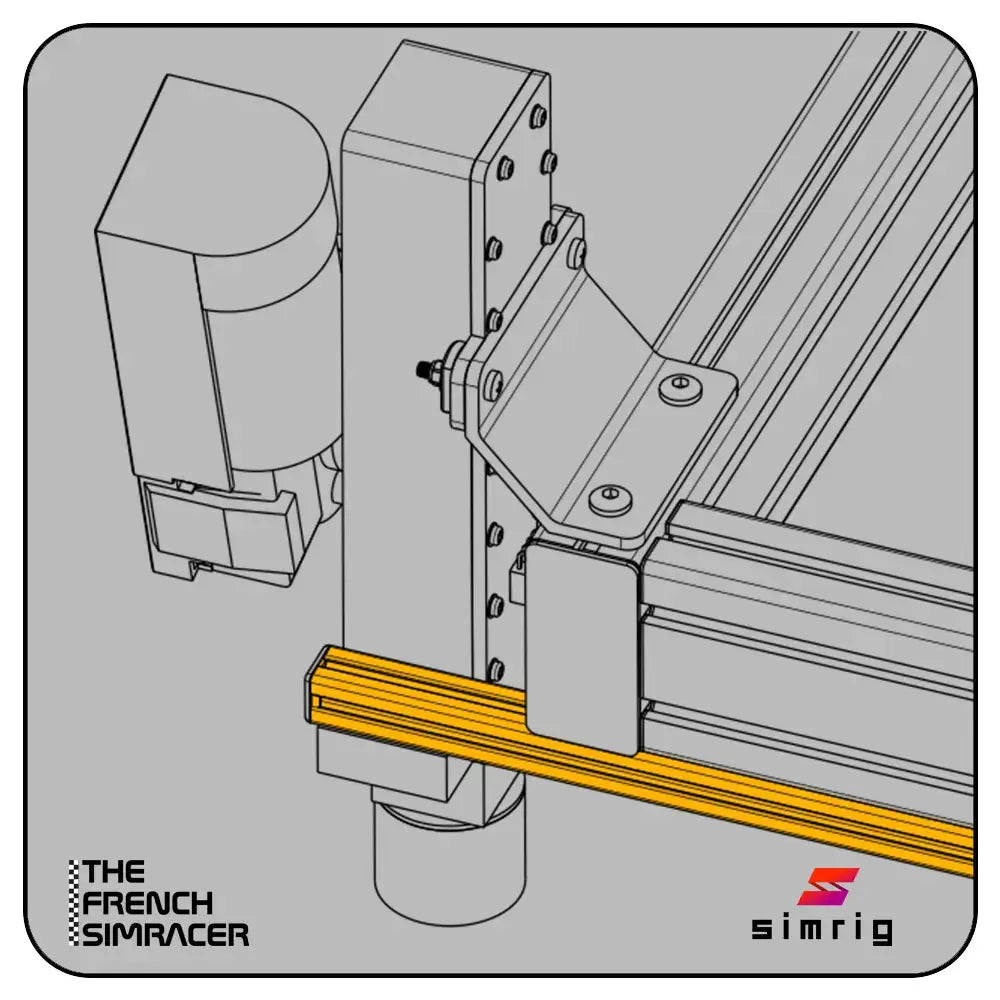 THE FRENCH SIMRACER

simrig